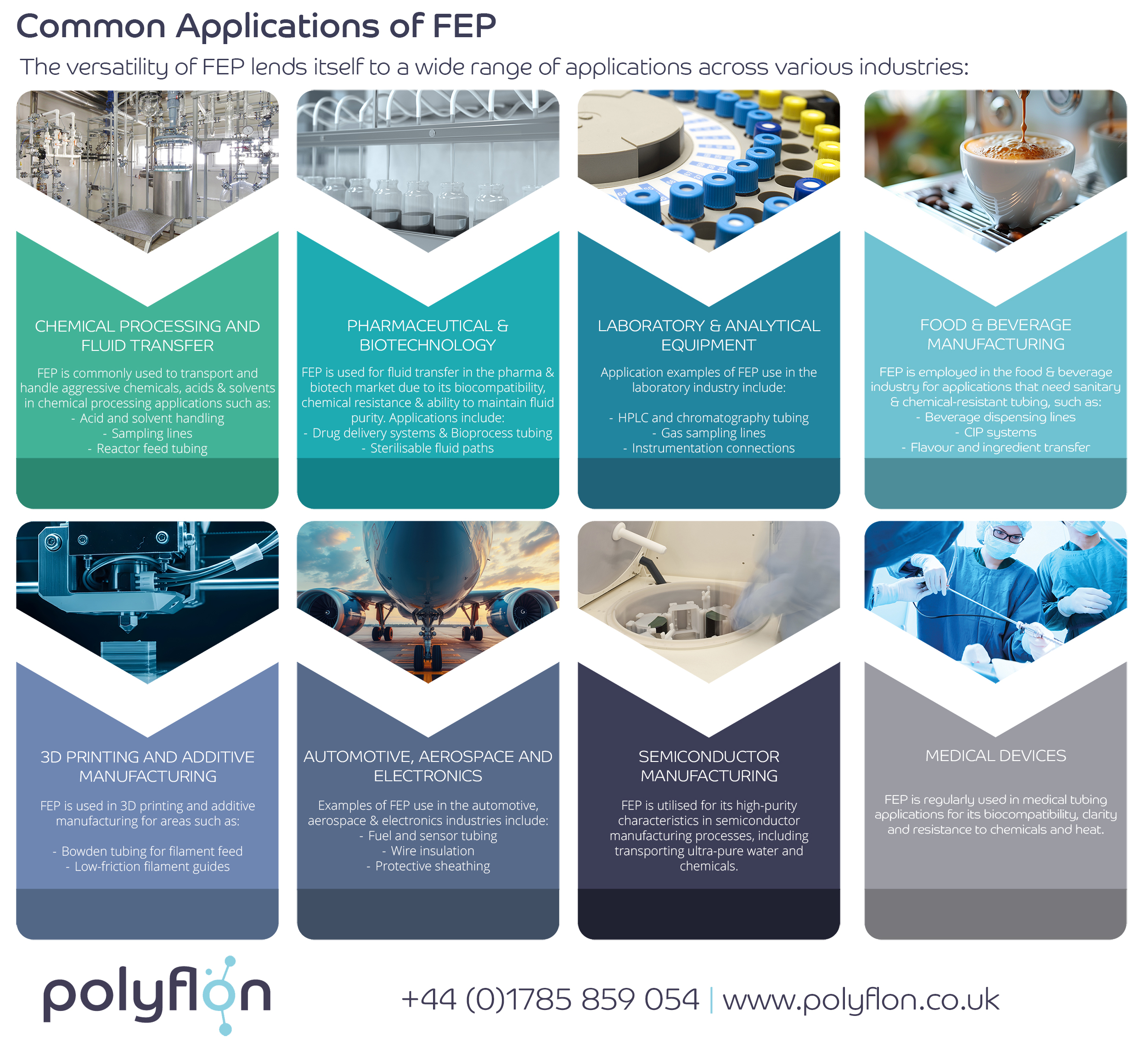 Common Applications of FEP

The versatility of FEP lends itself to a wide range of applications across various industries:

CHEMICAL PROCESSING AND FLUID TRANSFER

FEP is commonly used to transport and handle aggressive chemicals, acids & solvents in chemical processing applications such as:
- Acid and solvent handling
- Sampling lines
- Reactor feed tubing

PHARMACEUTICAL & BIOTECHNOLOGY

FEP is used for fluid transfer in the pharma & biotech market due to its biocompatibility, chemical resistance & ability to maintain fluid purity. Applications include:
- Drug delivery systems & Bioprocess tubing
- Sterilisable fluid paths

LABORATORY & ANALYTICAL EQUIPMENT

Application examples of FEP use in the laboratory industry include:

- HPLC and chromatography tubing
- Gas sampling lines
- Instrumentation connections

FOOD & BEVERAGE MANUFACTURING

FEP is employed in the food & beverage industry for applications that need sanitary & chemical-resistant tubing, such as:
- Beverage dispensing lines
- CIP systems
- Flavour and ingredient transfer

3D PRINTING AND ADDITIVE MANUFACTURING

FEP is used in 3D printing and additive manufacturing for areas such as:

- Bowden tubing for filament feed
- Low-friction filament guides

AUTOMOTIVE, AEROSPACE AND ELECTRONICS

Examples of FEP use in the automotive, aerospace & electronics industries include:
- Fuel and sensor tubing
- Wire insulation
- Protective sheathing

SEMICONDUCTOR MANUFACTURING

FEP is utilised for its high-purity characteristics in semiconductor manufacturing processes, including transporting ultra-pure water and chemicals.

MEDICAL DEVICES

FEP is regularly used in medical tubing applications for its biocompatibility, clarity and resistance to chemicals and heat.

polyflon

+44 (0)1785 859 054 | www.polyflon.co.uk